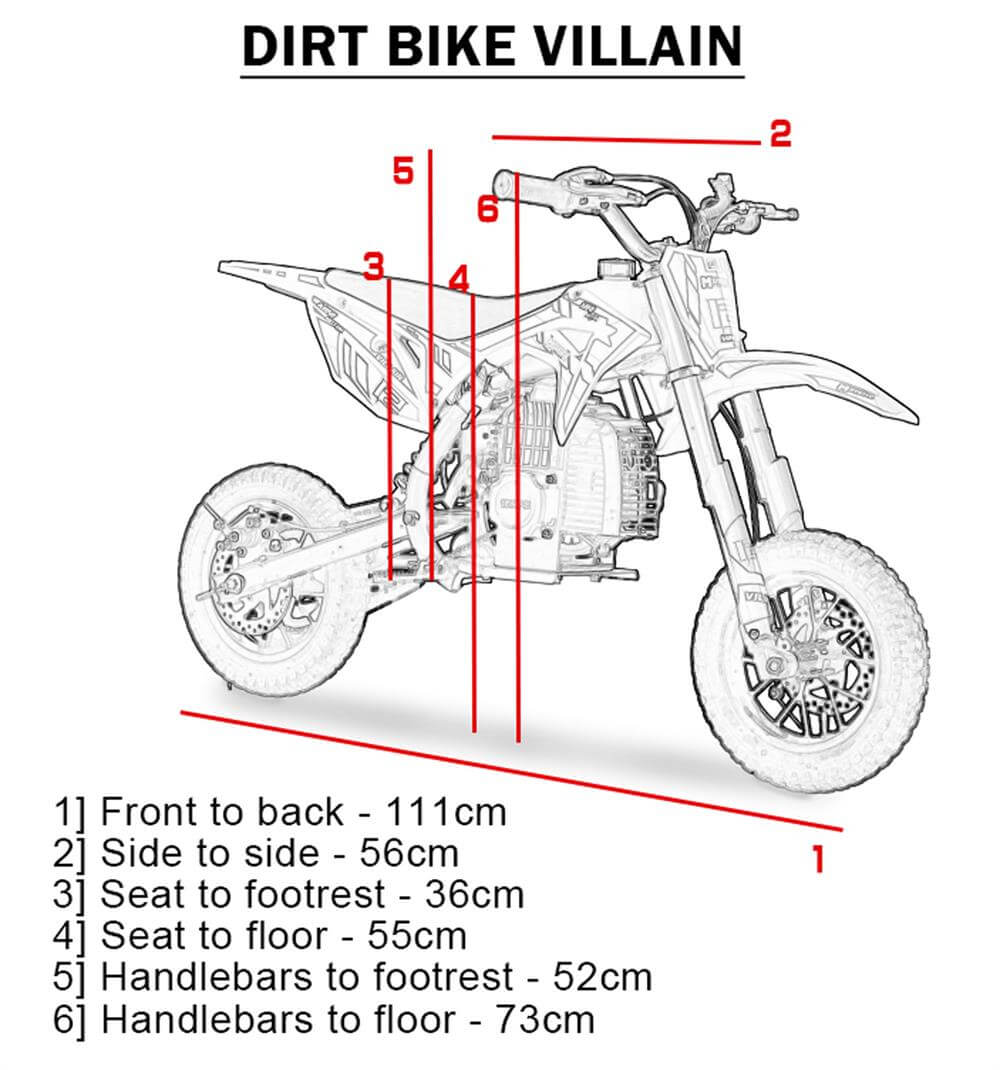 DIRT BIKE VILLAIN

2
5
6
3
4
1

1] Front to back - 111cm
2] Side to side - 56cm
3] Seat to footrest - 36cm
4] Seat to floor - 55cm
5] Handlebars to footrest - 52cm
6] Handlebars to floor - 73cm