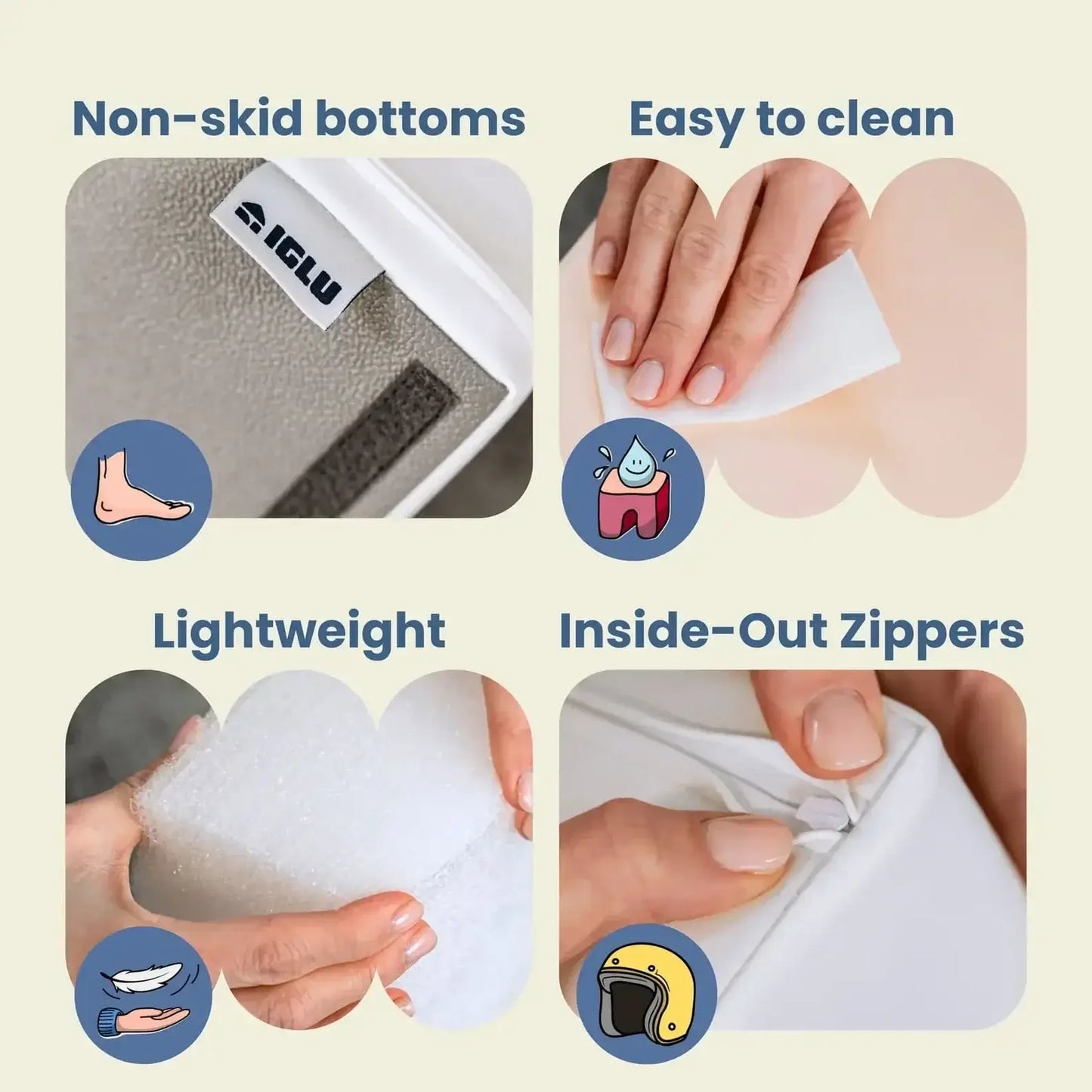 Non-skid bottoms

IGLU

Easy to clean

Lightweight

Inside-Out Zippers