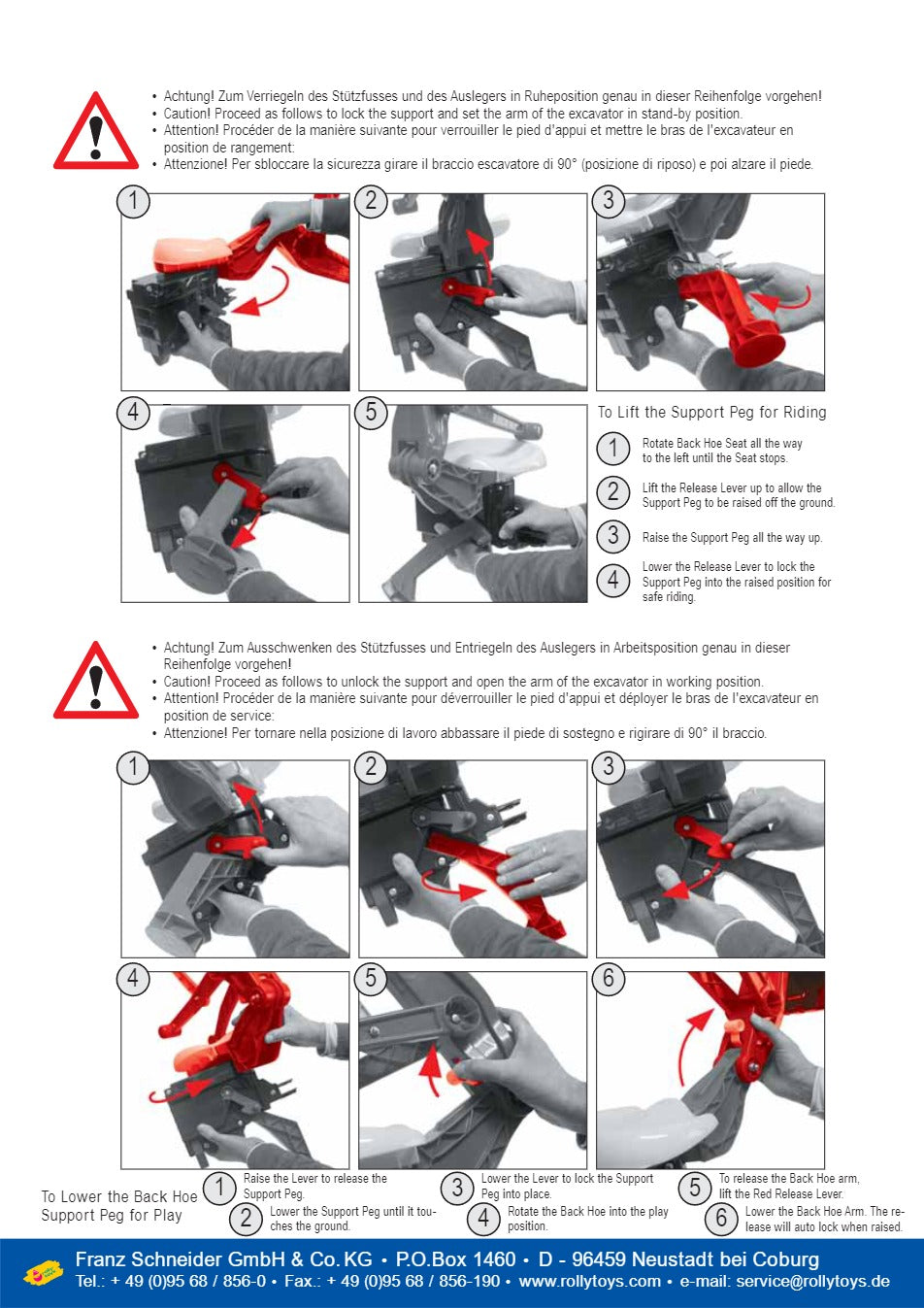 • Achtung! Zum Verriegeln des Stützfusses und des Auslegers in Ruheposition genau in dieser Reihenfolge vorgehen!
• Caution! Proceed as follows to lock the support and set the arm of the excavator in stand-by position.
• Attention! Procéder de la manière suivante pour verrouiller le pied d'appui et mettre le bras de l'excavateur en position de rangement:
• Attenzione! Per sbloccare la sicurezza girare il braccio escavatore di 90° (posizione di riposo) e poi alzare il piede.

1 2 3 4 5

To Lift the Support Peg for Riding

1 Rotate Back Hoe Seat all the way to the left until the Seat stops.

2 Lift the Release Lever up to allow the Support Peg to be raised off the ground.

3 Raise the Support Peg all the way up.

4 Lower the Release Lever to lock the Support Peg into the raised position for safe riding.

• Achtung! Zum Ausschwenken des Stützfusses und Entriegeln des Auslegers in Arbeitsposition genau in dieser Reihenfolge vorgehen!
• Caution! Proceed as follows to unlock the support and open the arm of the excavator in working position.
• Attention! Procéder de la manière suivante pour déverrouiller le pied d'appui et déployer le bras de l'excavateur en position de service:
• Attenzione! Per tornare nella posizione di lavoro abbassare il piede di sostegno e rigirare di 90° il braccio.

1 2 3 4 5 6

To Lower the Back Hoe Support Peg for Play

1 Raise the Lever to release the Support Peg.

2 Lower the Support Peg until it touches the ground.

3 Lower the Lever to lock the Support Peg into place.

4 Rotate the Back Hoe into the play position.

5 To release the Back Hoe arm, lift the Red Release Lever.

6 Lower the Back Hoe Arm. The release will auto lock when raised.

Franz Schneider GmbH & Co. KG • P.O.Box 1460 • D - 96459 Neustadt bei Coburg
Tel.: + 49 (0)95 68 / 856-0 • Fax.: + 49 (0)95 68 / 856-190 • www.rollytoys.com • e-mail: service@rollytoys.de